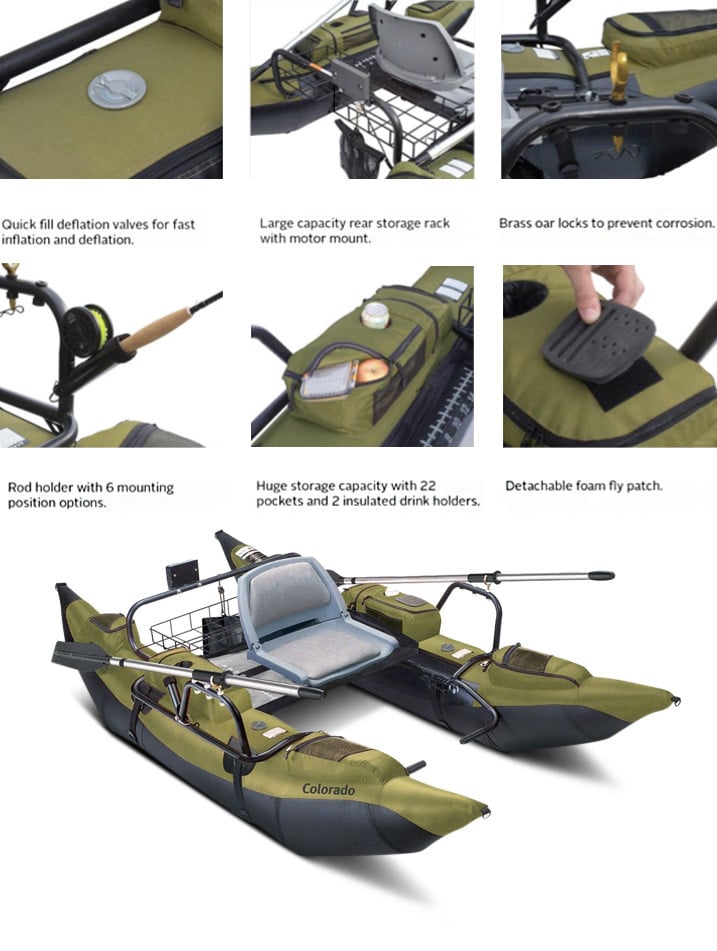 Quick fill deflation valves for fast inflation and deflation.

Large capacity rear storage rack with motor mount.

Brass oar locks to prevent corrosion.

Rod holder with 6 mounting position options.

Huge storage capacity with 22 pockets and 2 insulated drink holders.

Detachable foam fly patch.

Colorado